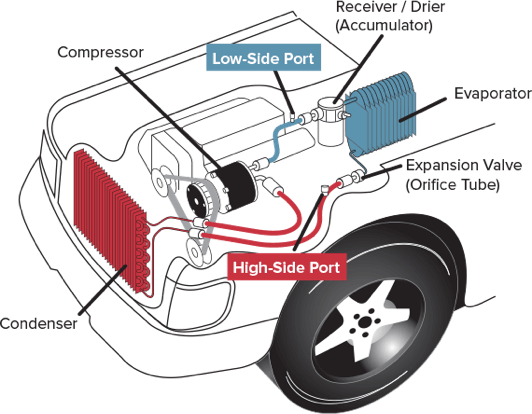 Receiver / Drier
(Accumulator)

Compressor

Low-Side Port

Evaporator

Expansion Valve
(Orifice Tube)

High-Side Port

Condenser